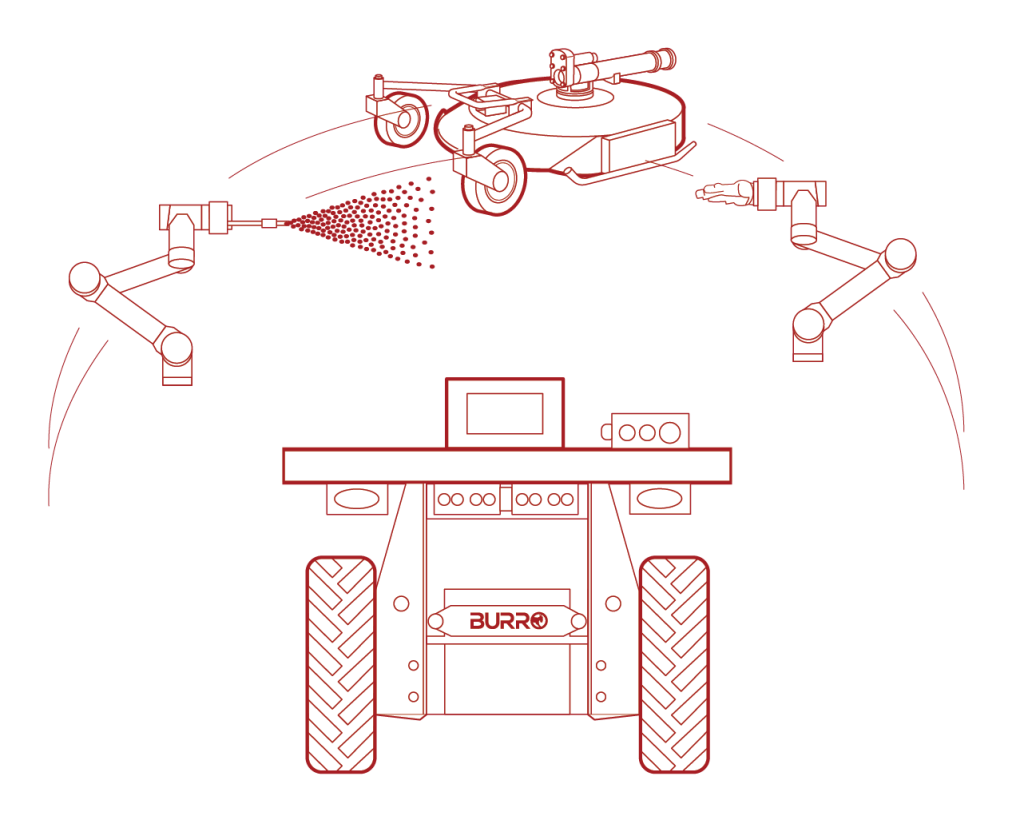 BURRO